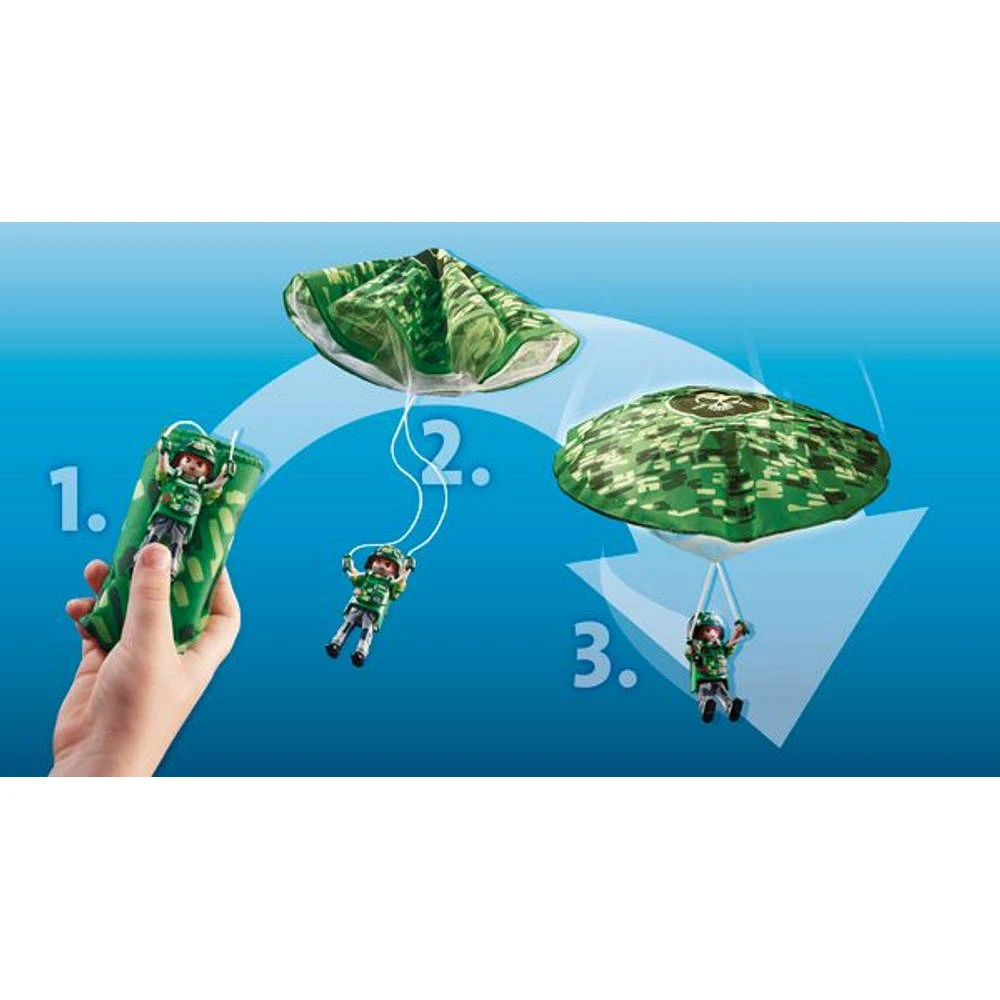 1.

2.

3.